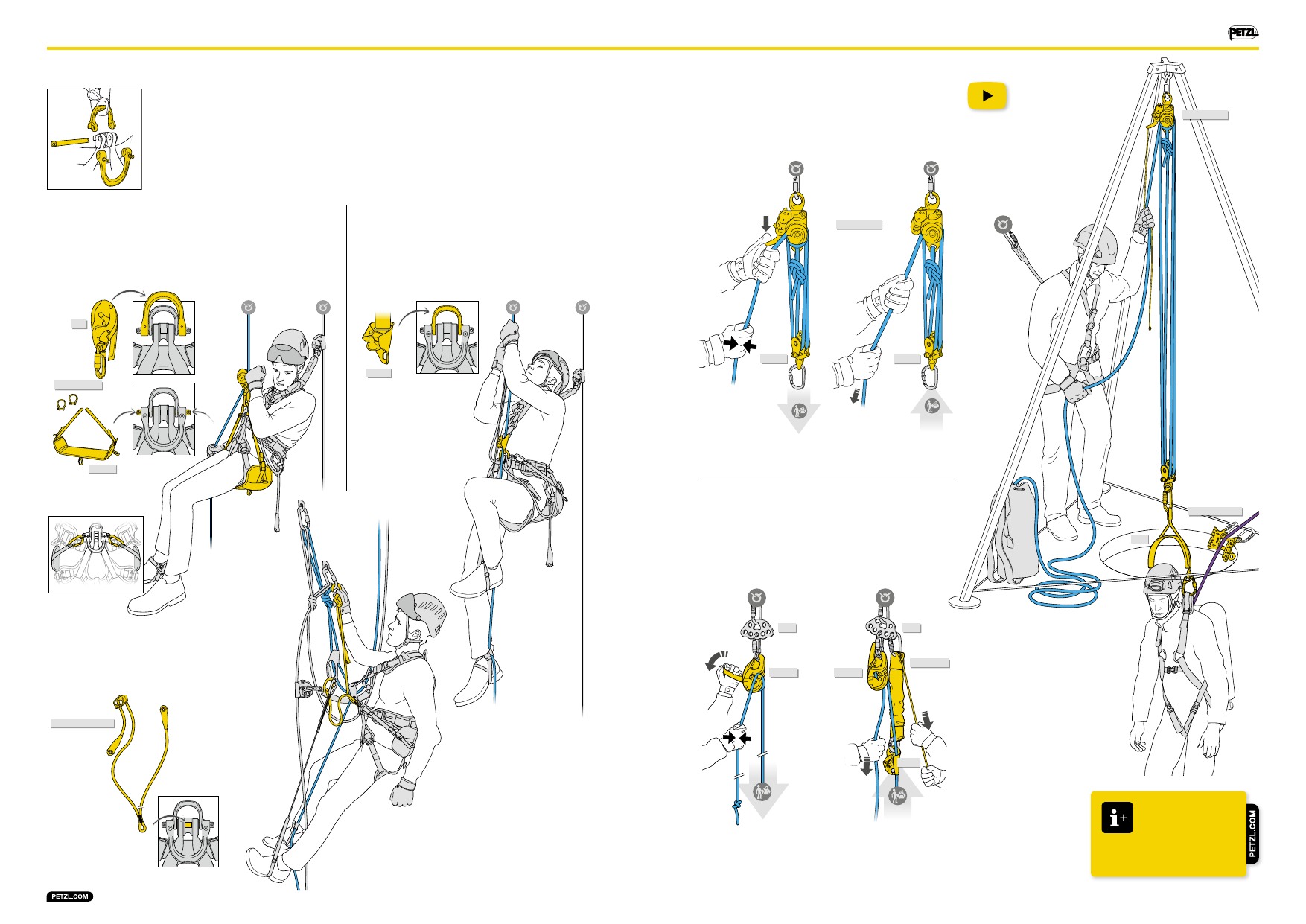 PETZL

PETZL.COM

PETZL.COM