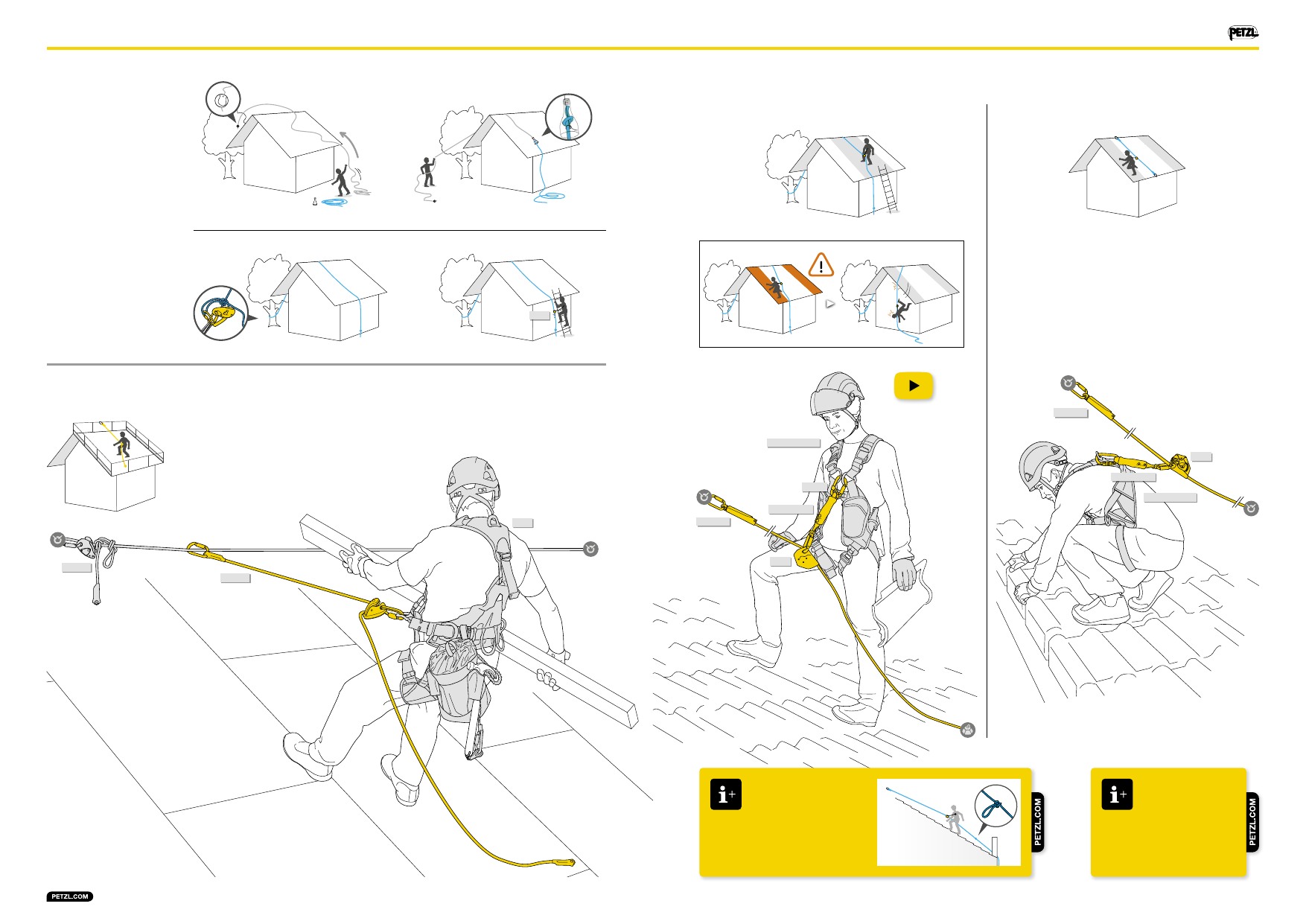 PETZL

PETZL.COM

PETZL.COM

PETZL.COM