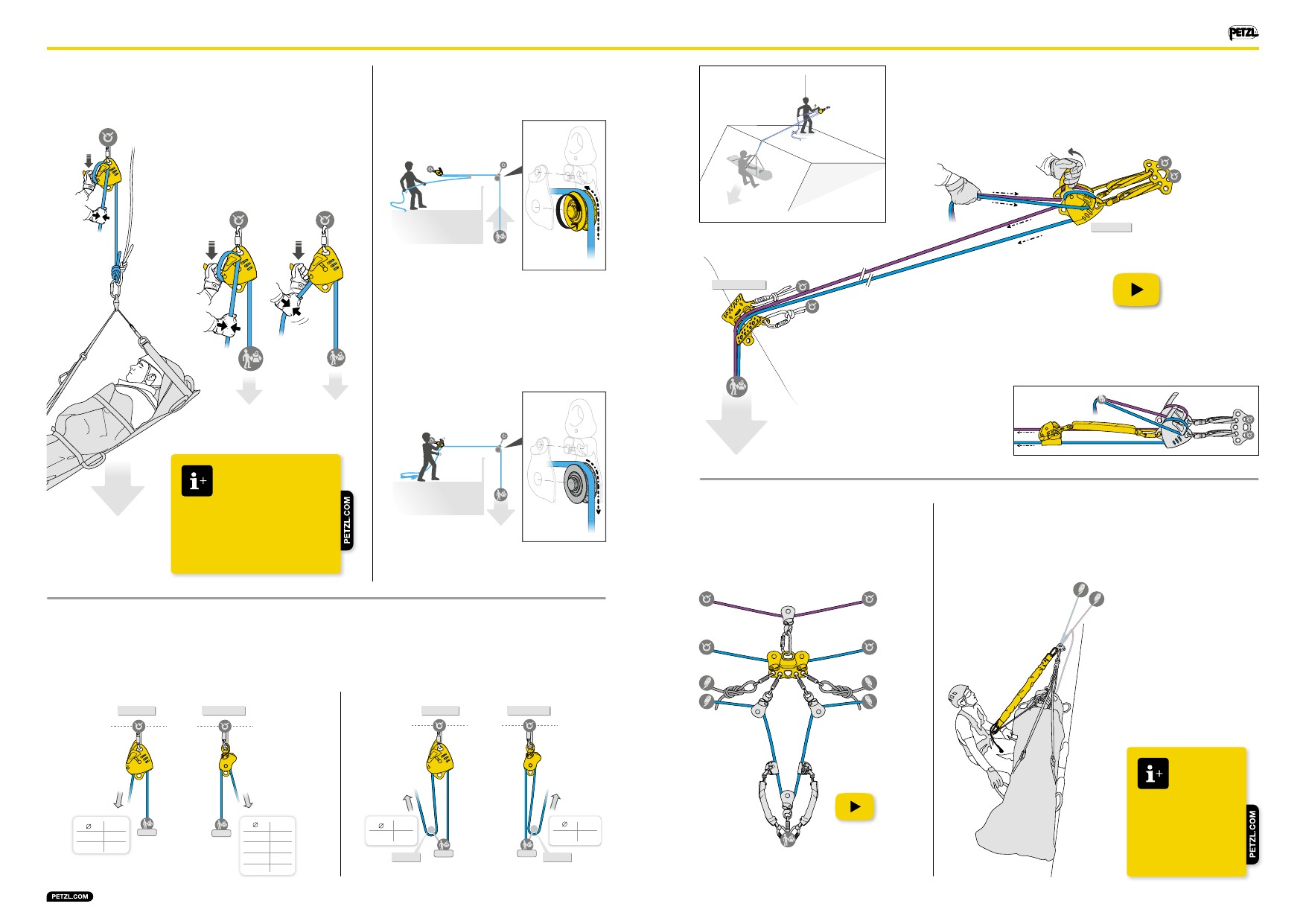 PETZL

PETZL.COM

PETZL.COM

PETZL.COM