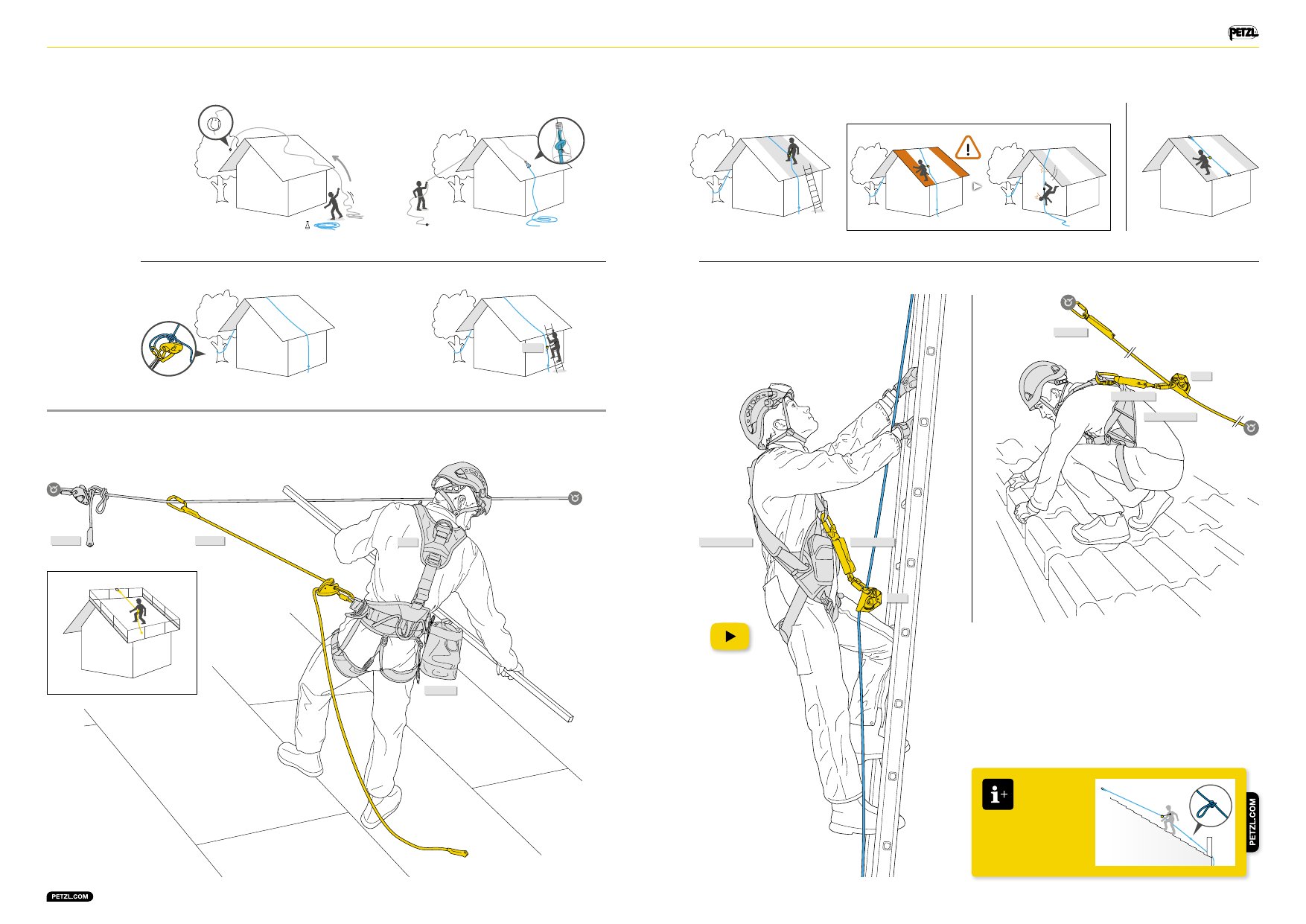 PETZL

PETZL.COM

PETZL.COM