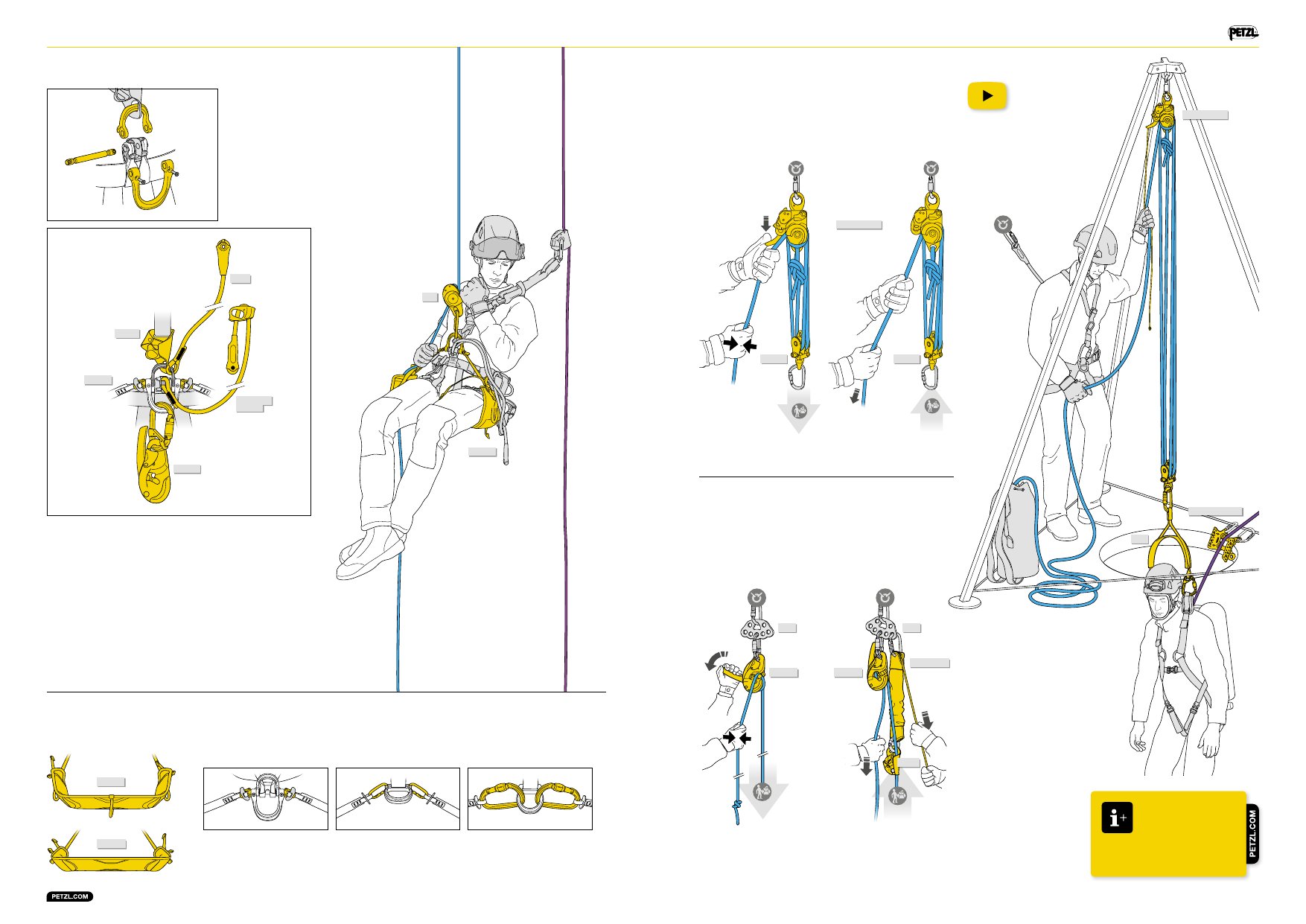 PETZL

PETZL.COM

PETZL.COM