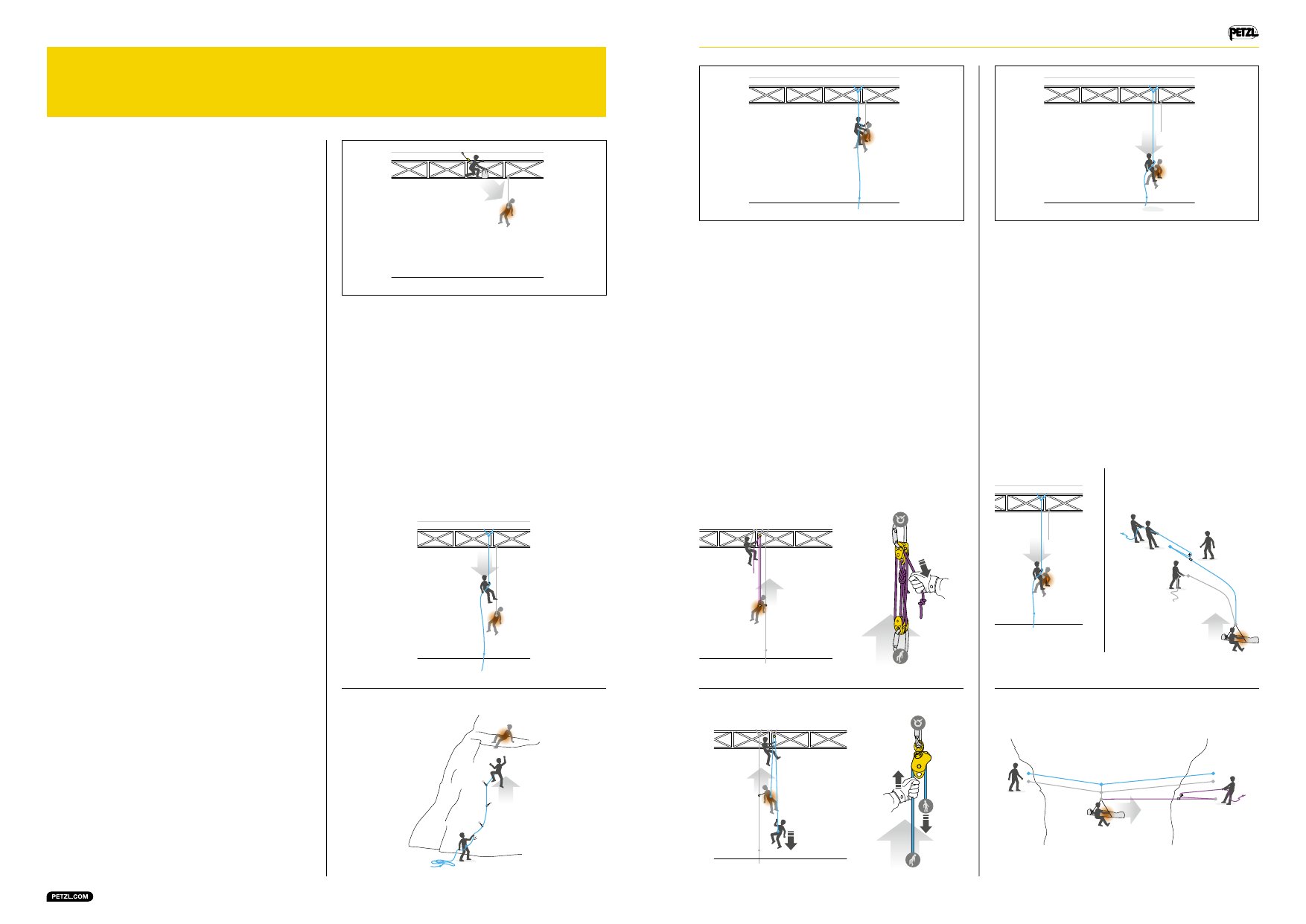 PETZL

PETZL.COM