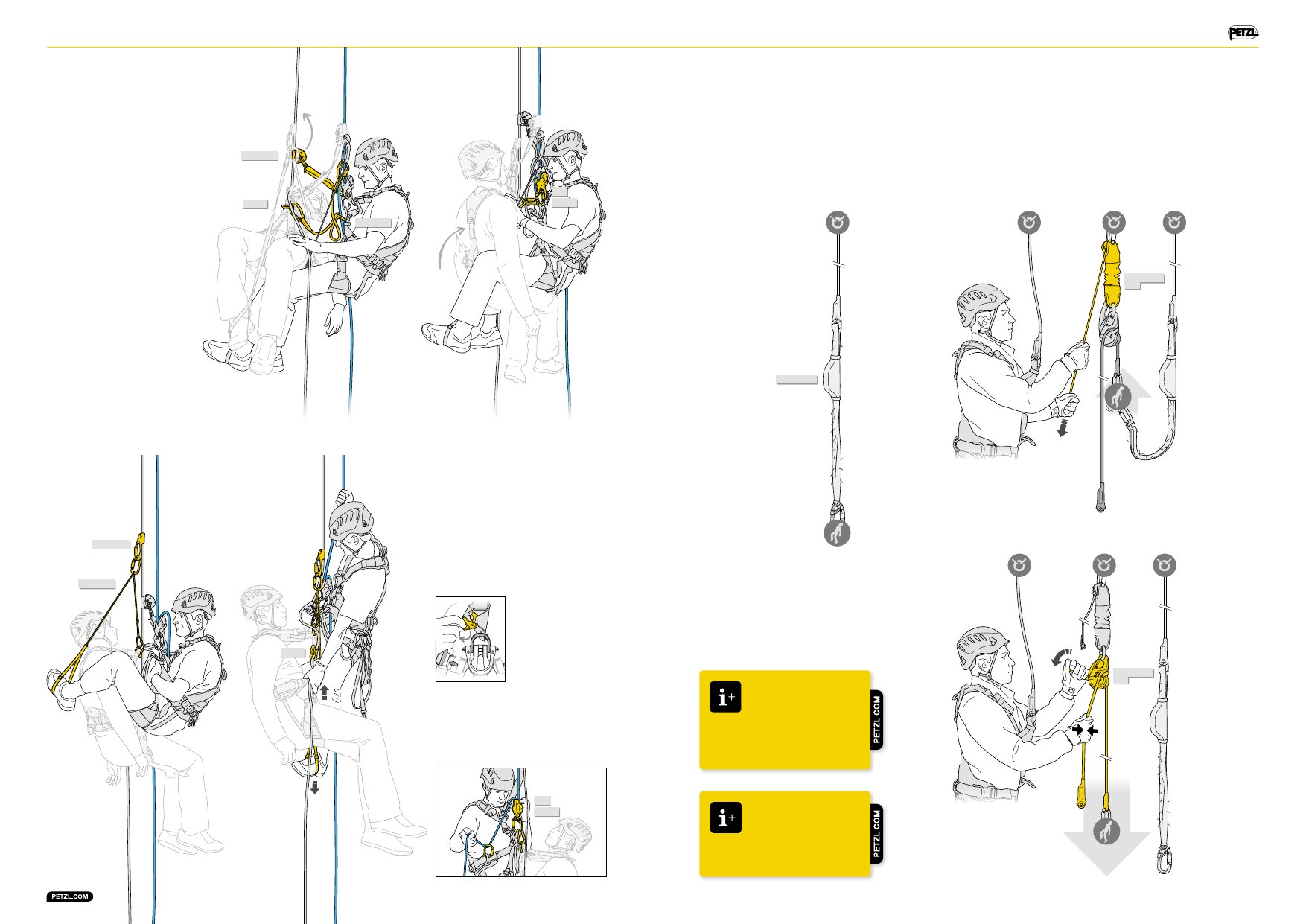 PETZL

PETZL.COM

PETZL.COM

PETZL.COM