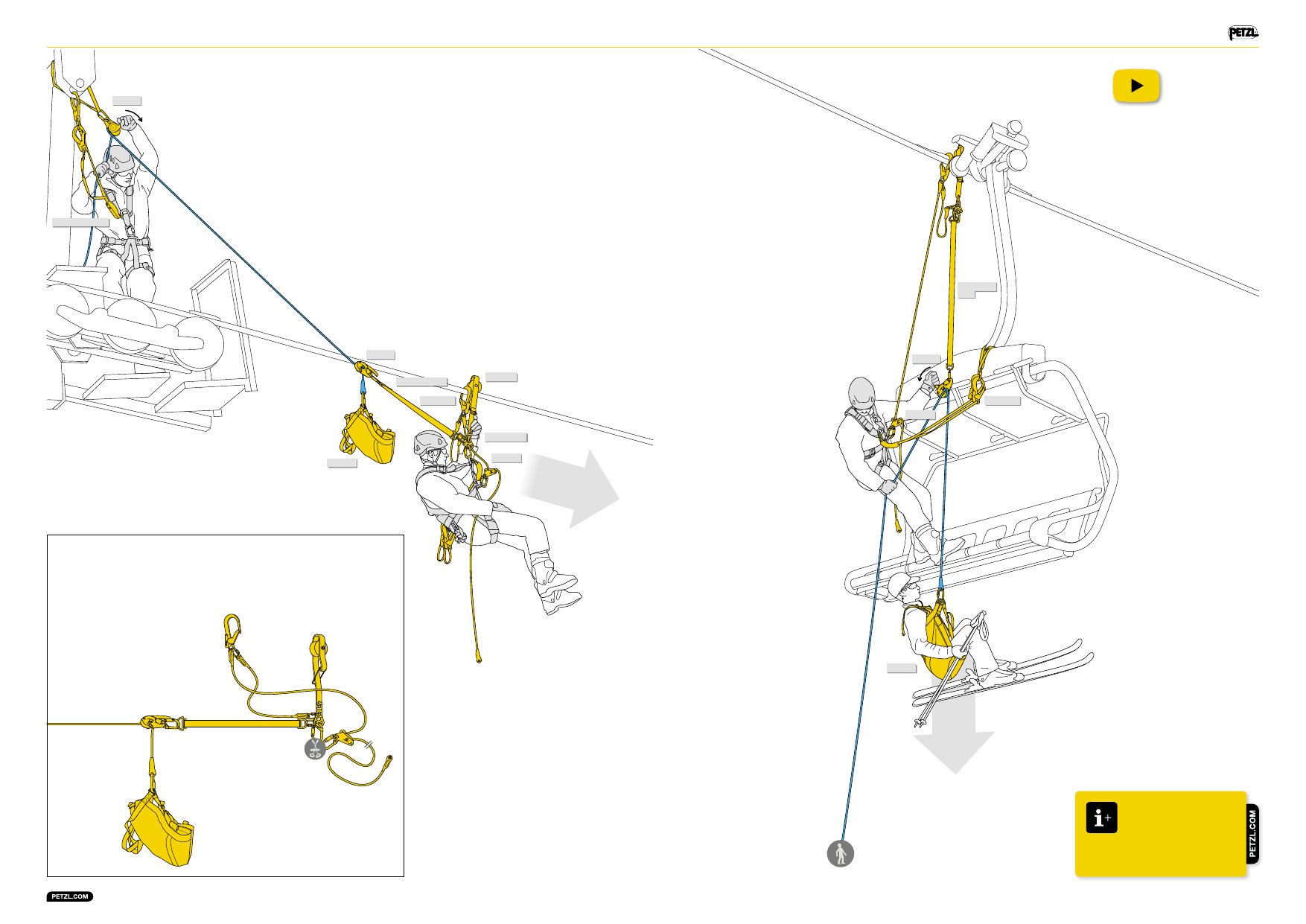 PETZL

PETZL.COM

PETZL.COM